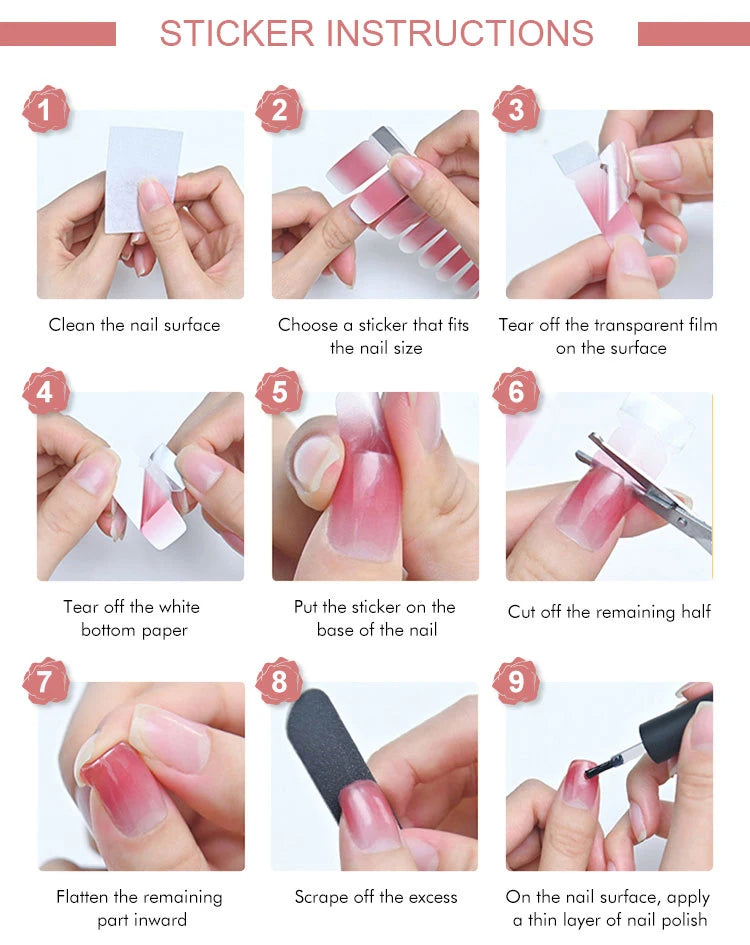 STICKER INSTRUCTIONS

1

Clean the nail surface

2

Choose a sticker that fits the nail size

3

Tear off the transparent film on the surface

4

Tear off the white bottom paper

5

Put the sticker on the base of the nail

6

Cut off the remaining half

7

Flatten the remaining part inward

8

Scrape off the excess

9

On the nail surface, apply a thin layer of nail polish